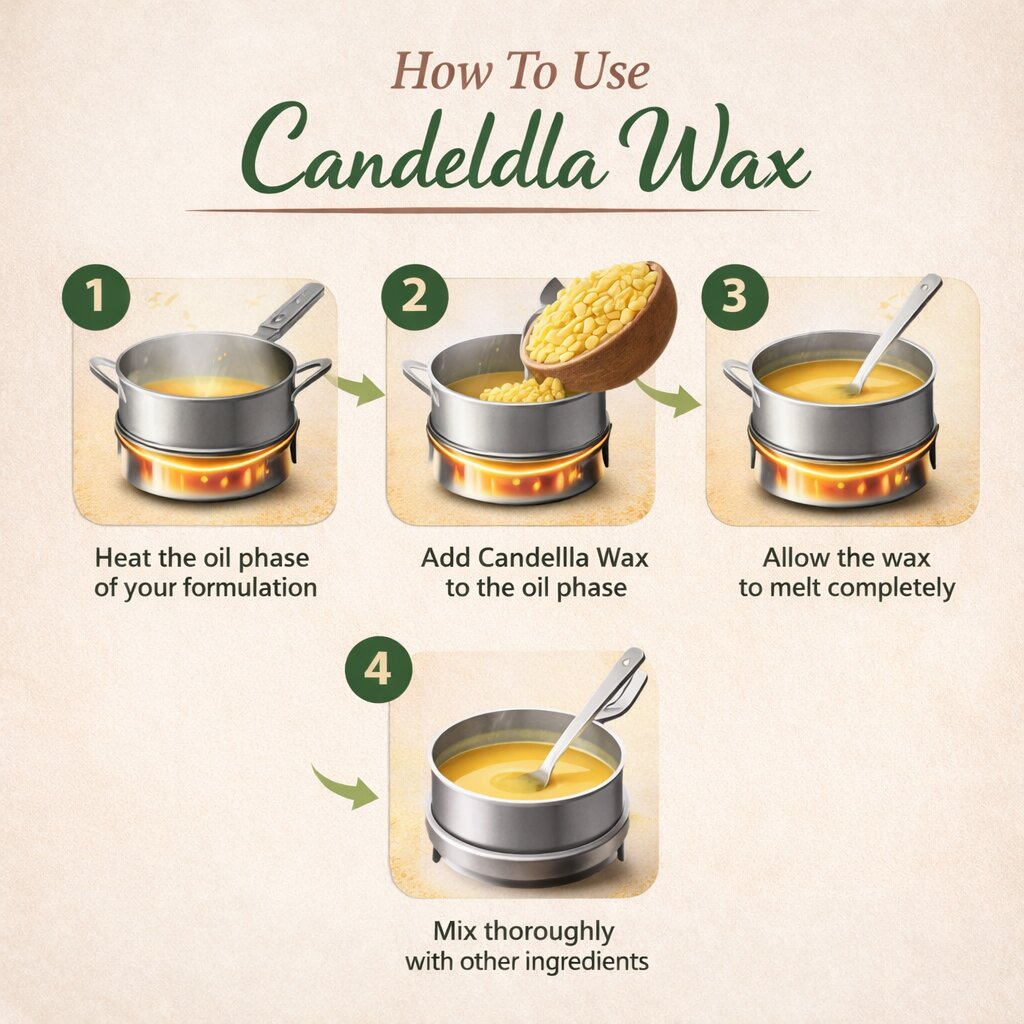 How To Use
Candeldla Wax

1
Heat the oil phase of your formulation

2
Add Candellla Wax to the oil phase

3
Allow the wax to melt completely

4
Mix thoroughly with other ingredients